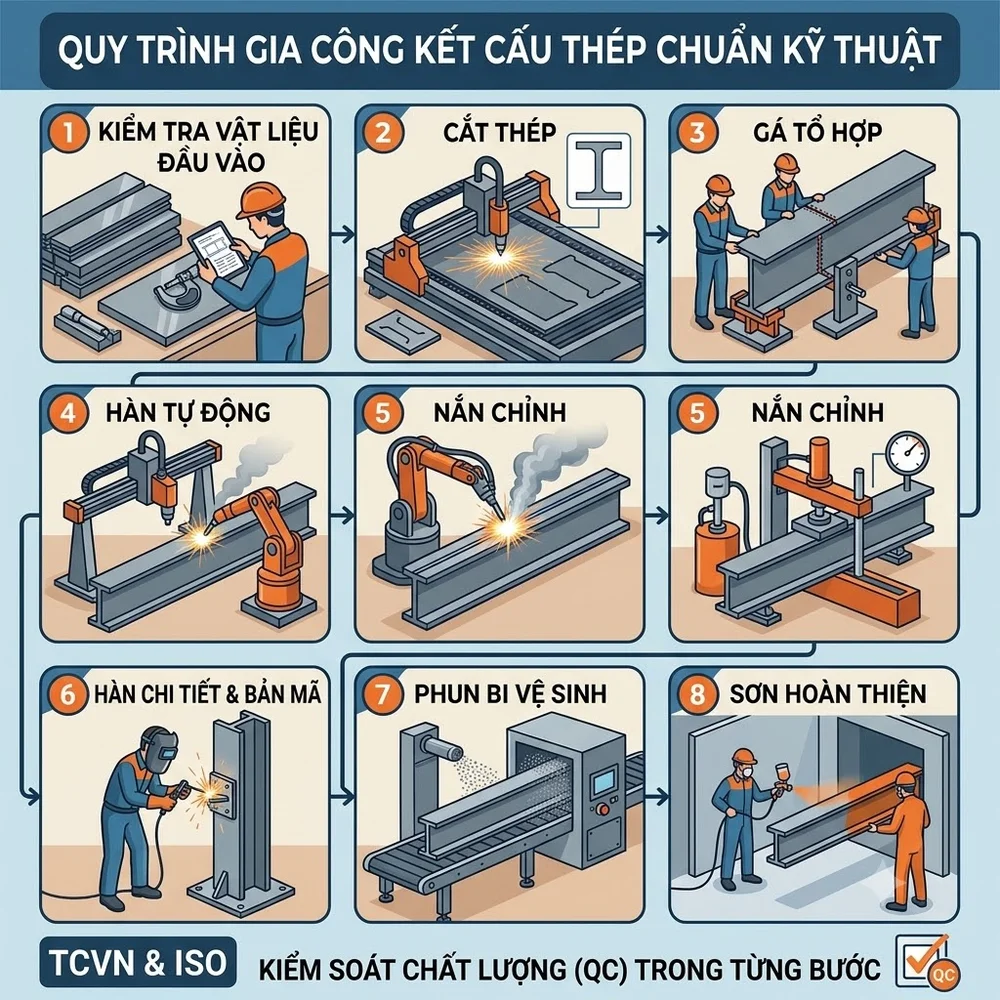 QUY TRÌNH GIA CÔNG KẾT CẤU THÉP CHUẨN KỸ THUẬT

1 KIỂM TRA VẬT LIỆU ĐẦU VÀO

2 CẮT THÉP

3 GÁ TỔ HỢP

4 HÀN TỰ ĐỘNG

5 NẮN CHỈNH

5 NẮN CHỈNH

6 HÀN CHI TIẾT & BẢN MÃ

7 PHUN BI VỆ SINH

8 SƠN HOÀN THIỆN

TCVN & ISO

KIỂM SOÁT CHẤT LƯỢNG (QC) TRONG TỪNG BƯỚC

QC