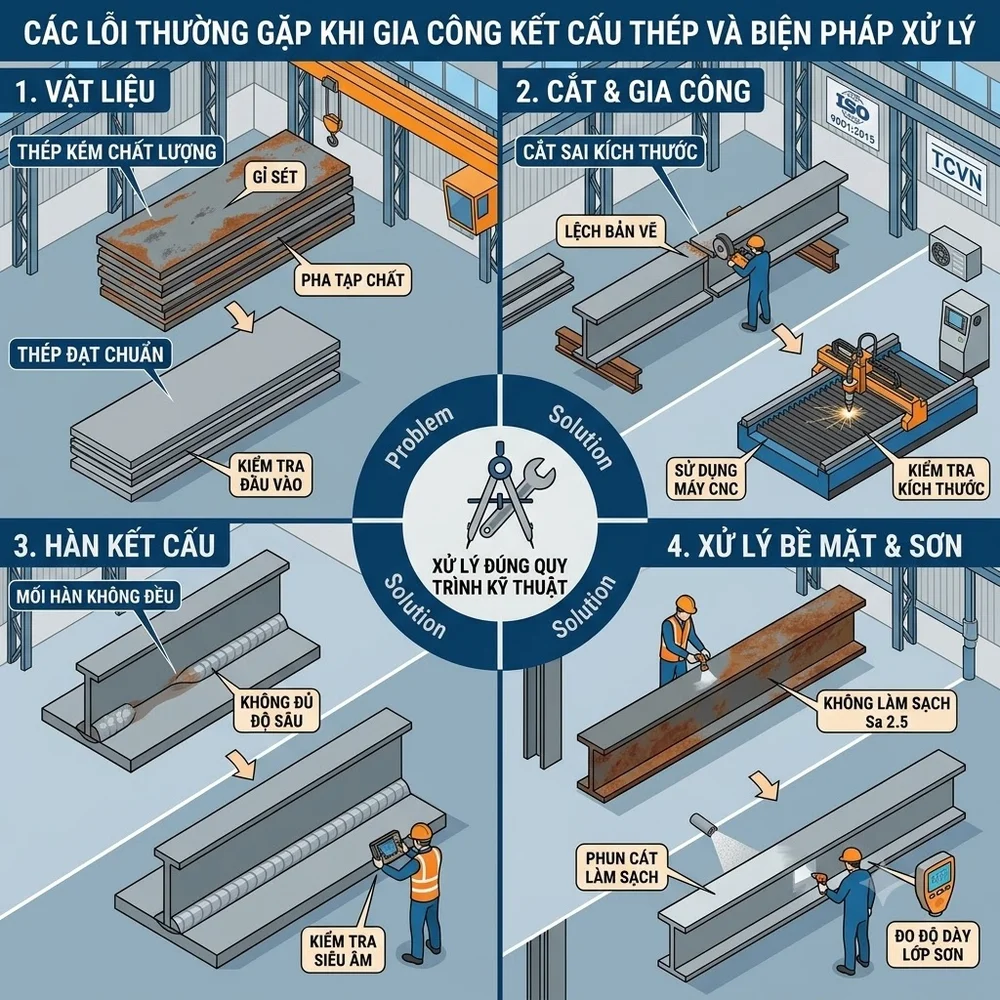 CÁC LỖI THƯỜNG GẶP KHI GIA CÔNG KẾT CẤU THÉP VÀ BIỆN PHÁP XỬ LÝ

1. VẬT LIỆU

THÉP KÉM CHẤT LƯỢNG

GỈ SÉT

PHA TẠP CHẤT

THÉP ĐẠT CHUẨN

KIỂM TRA ĐẦU VÀO

2. CẮT & GIA CÔNG

ISO 9001:2015

TCVN

CẮT SAI KÍCH THƯỚC

LỆCH BẢN VẼ

SỬ DỤNG MÁY CNC

KIỂM TRA KÍCH THƯỚC

Problem

Solution

XỬ LÝ ĐÚNG QUY TRÌNH KỸ THUẬT

Solution

Solution

3. HÀN KẾT CẤU

MỐI HÀN KHÔNG ĐỀU

KHÔNG ĐỦ ĐỘ SÂU

KIỂM TRA SIÊU ÂM

4. XỬ LÝ BỀ MẶT & SƠN

KHÔNG LÀM SẠCH Sa 2.5

PHUN CÁT LÀM SẠCH

ĐO ĐỘ DÀY LỚP SƠN